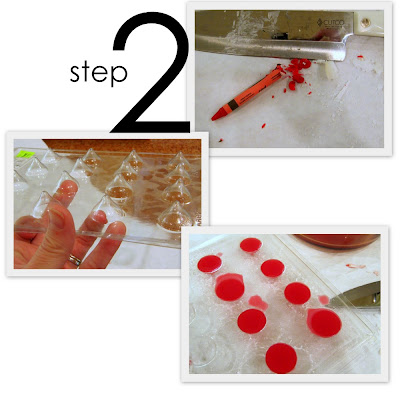 step 2

CUTCO