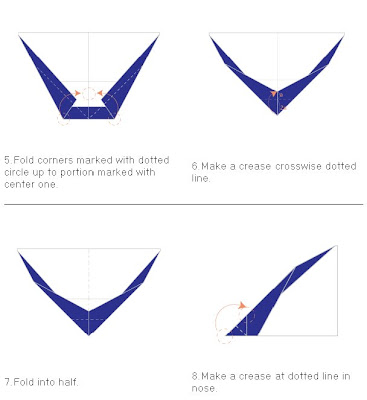 5.Fold corners marked with dotted circle up to portion marked with center one.

6.Make a crease crosswise dotted line.

7.Fold into half.

8.Make a crease at dotted line in nose.