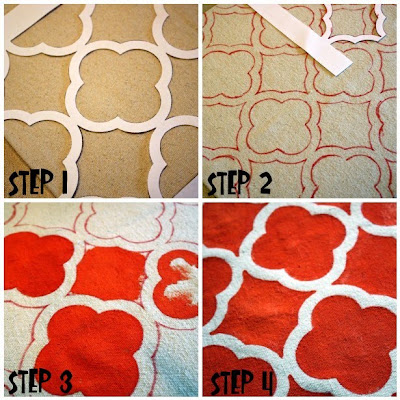 STEP 1

STEP 2

STEP 3

STEP 4