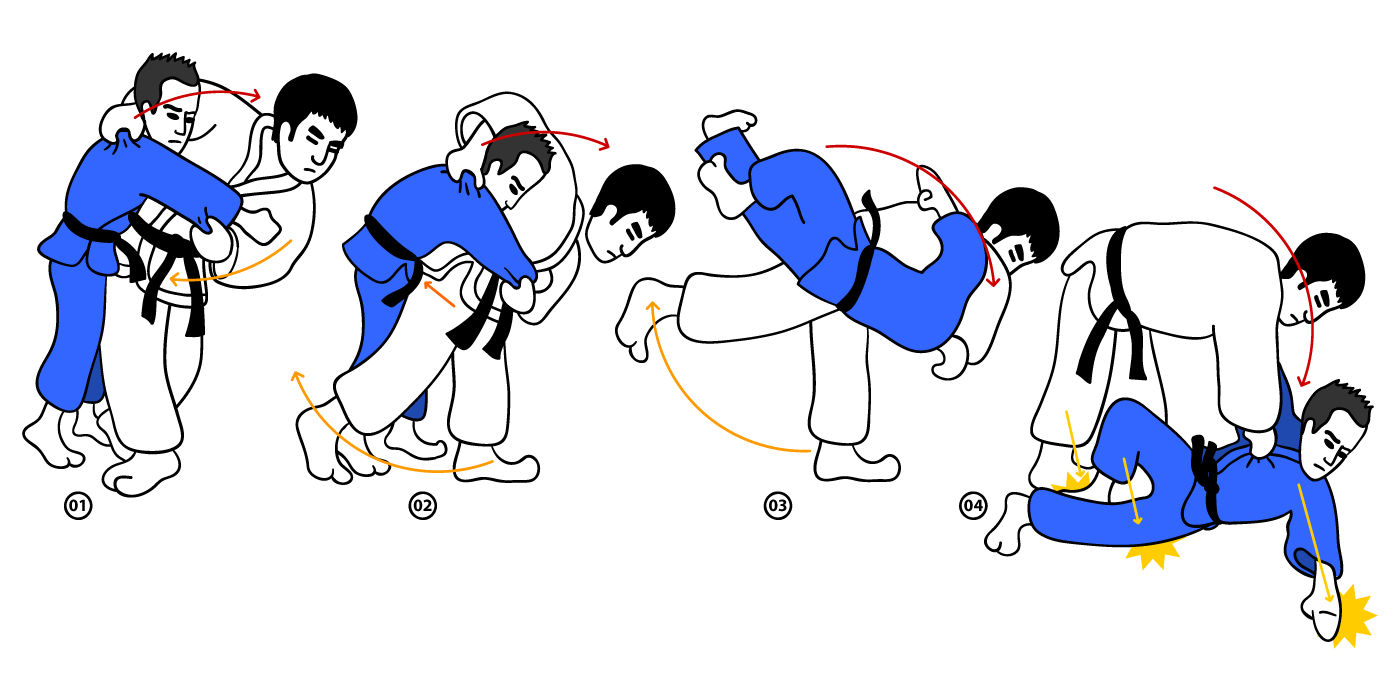 01

02

03

04