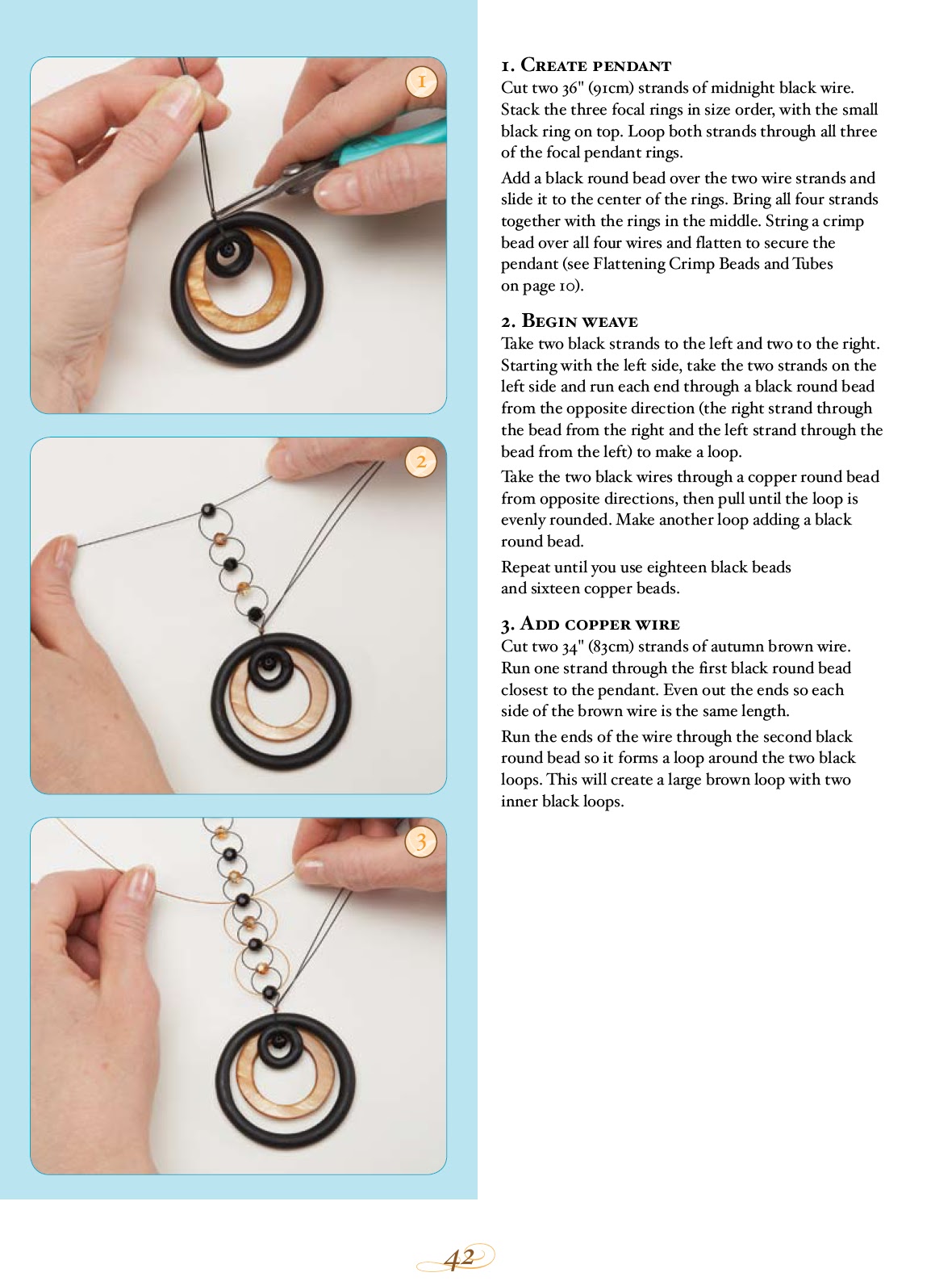 1

2

3

1. Create pendant
Cut two 36" (91cm) strands of midnight black wire. Stack the three focal rings in size order, with the small black ring on top. Loop both strands through all three of the focal pendant rings.

Add a black round bead over the two wire strands and slide it to the center of the rings. Bring all four strands together with the rings in the middle. String a crimp bead over all four wires and flatten to secure the pendant (see Flattening Crimp Beads and Tubes on page 10).

2. Begin weave
Take two black strands to the left and two to the right. Starting with the left side, take the two strands on the left side and run each end through a black round bead from the opposite direction (the right strand through the bead from the right and the left strand through the bead from the left) to make a loop.

Take the two black wires through a copper round bead from opposite directions, then pull until the loop is evenly rounded. Make another loop adding a black round bead.

Repeat until you use eighteen black beads and sixteen copper beads.

3. Add copper wire
Cut two 34" (83cm) strands of autumn brown wire. Run one strand through the first black round bead closest to the pendant. Even out the ends so each side of the brown wire is the same length.

Run the ends of the wire through the second black round bead so it forms a loop around the two black loops. This will create a large brown loop with two inner black loops.

42