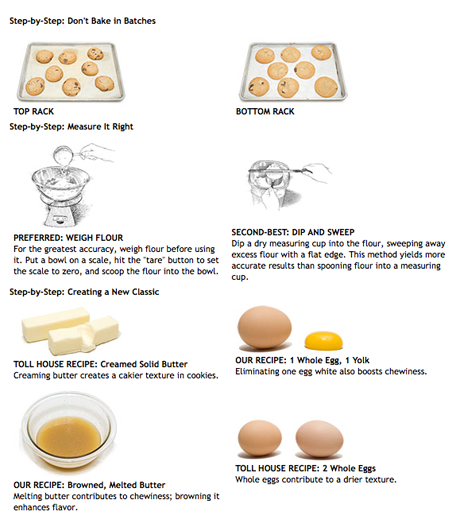 Step-by-Step: Don't Bake in Batches

TOP RACK

BOTTOM RACK

Step-by-Step: Measure It Right

PREFERRED: WEIGH FLOUR
For the greatest accuracy, weigh flour before using it. Put a bowl on a scale, hit the "tare" button to set the scale to zero, and scoop the flour into the bowl.

SECOND-BEST: DIP AND SWEEP
Dip a dry measuring cup into the flour, sweeping away excess flour with a flat edge. This method yields more accurate results than spooning flour into a measuring cup.

Step-by-Step: Creating a New Classic

TOLL HOUSE RECIPE: Creamed Solid Butter
Creaming butter creates a cakier texture in cookies.

OUR RECIPE: 1 Whole Egg, 1 Yolk
Eliminating one egg white also boosts chewiness.

OUR RECIPE: Browned, Melted Butter
Melting butter contributes to chewiness; browning it enhances flavor.

TOLL HOUSE RECIPE: 2 Whole Eggs
Whole eggs contribute to a drier texture.