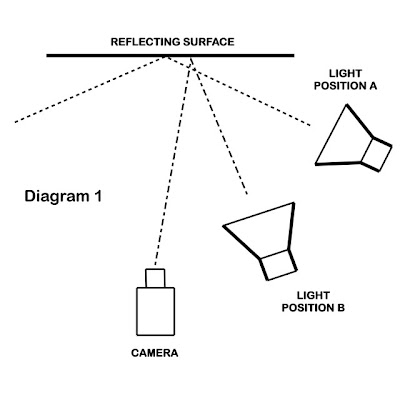 REFLECTING SURFACE

LIGHT POSITION A

Diagram 1

LIGHT POSITION B

CAMERA