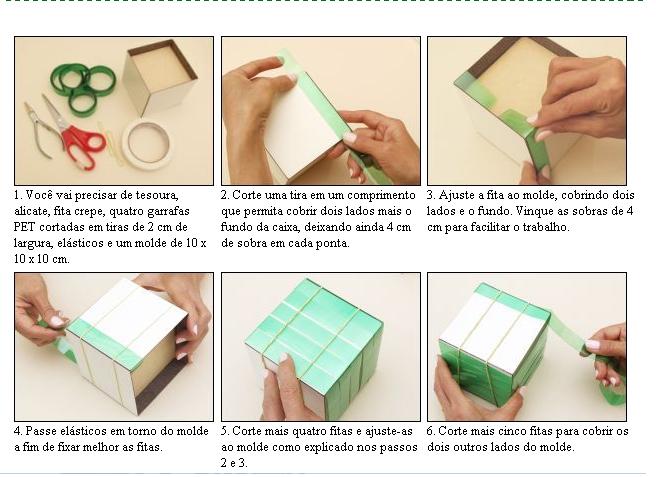 1. Você vai precisar de tesoura, alicate, fita crepe, quatro garrafas PET cortadas em tiras de 2 cm de largura, elásticos e um molde de 10 x 10 x 10 cm.

2. Corte uma tira em um comprimento que permita cobrir dois lados mais o fundo da caixa, deixando ainda 4 cm de sobra em cada ponta.

3. Ajuste a fita ao molde, cobrindo dois lados e o fundo. Vinque as sobras de 4 cm para facilitar o trabalho.

4. Passe elásticos em torno do molde a fim de fixar melhor as fitas.

5. Corte mais quatro fitas e ajuste-as ao molde como explicado nos passos 2 e 3.

6. Corte mais cinco fitas para cobrir os dois outros lados do molde.