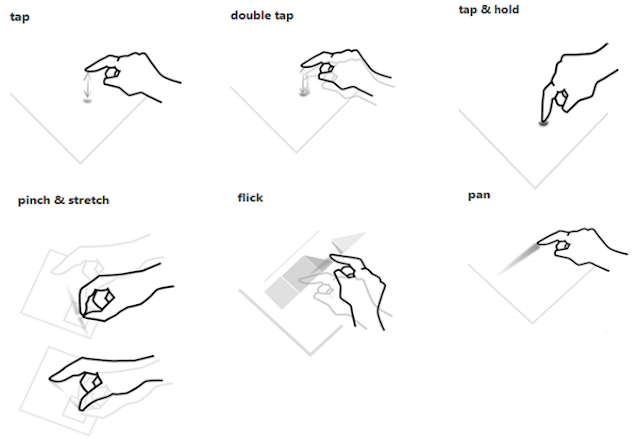 tap

double tap

tap & hold

pinch & stretch

flick

pan