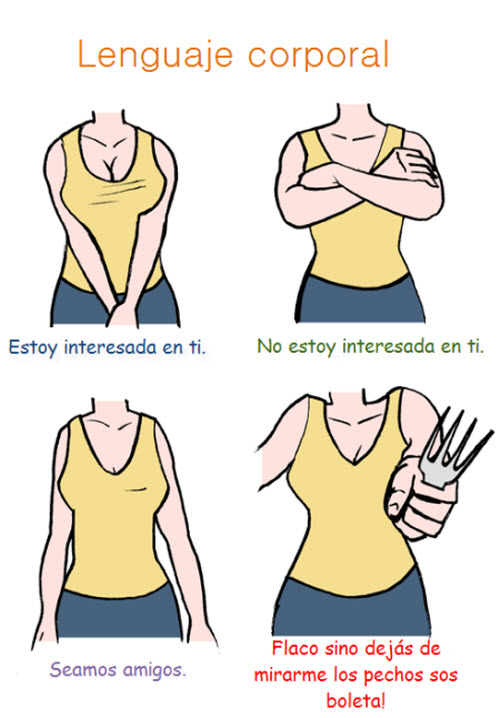 Lenguaje corporal

Estoy interesada en ti.

No estoy interesada en ti.

Seamos amigos.

Flaco sino dejás de mirarme los pechos sos boleta!