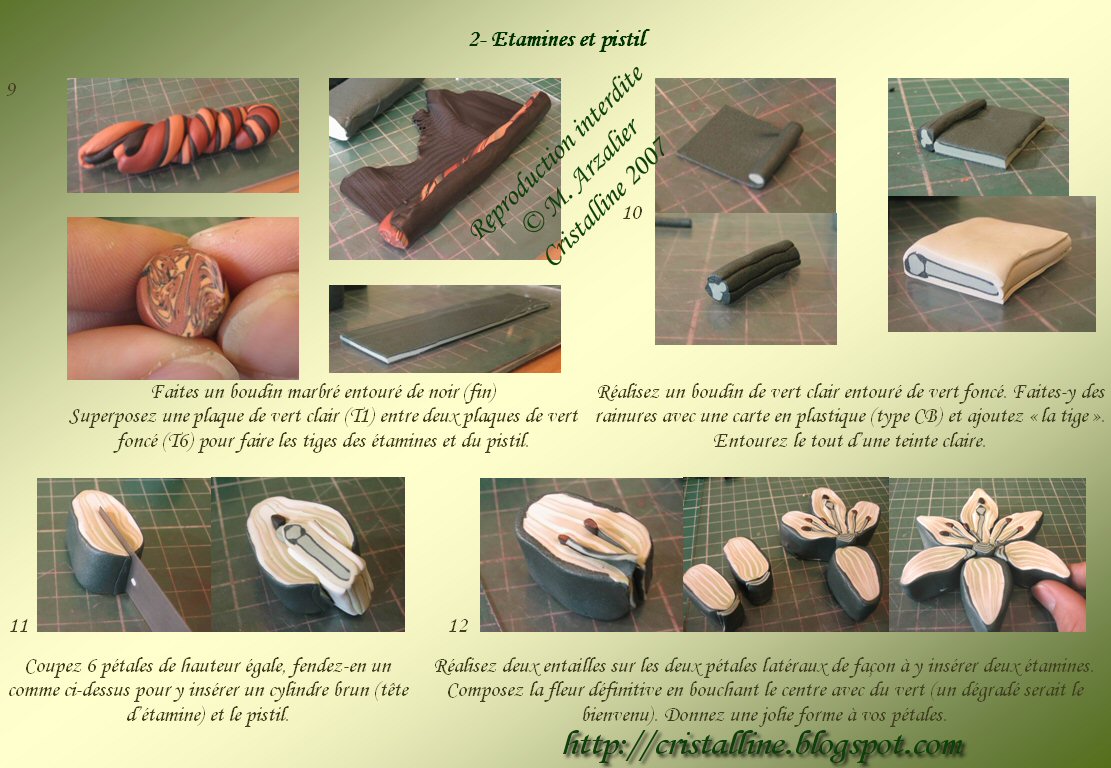 2- Etamines et pistil

9

Reproduction interdite
© M. Arzalier
Cristalline 2007

10

Faites un boudin marbré entouré de noir (fin)
Superposez une plaque de vert clair (T1) entre deux plaques de vert foncé (T6) pour faire les tiges des étamines et du pistil.

Réalisez un boudin de vert clair entouré de vert foncé. Faites-y des rainures avec une carte en plastique (type CB) et ajoutez « la tige ». Entourez le tout d'une teinte claire.

11

12

Coupez 6 pétales de hauteur égale, fendez-en un comme ci-dessus pour y insérer un cylindre brun (tête d'étamine) et le pistil.

Réalisez deux entailles sur les deux pétales latéraux de façon à y insérer deux étamines. Composez la fleur définitive en bouchant le centre avec du vert (un dégradé serait le bienvenu). Donnez une jolie forme à vos pétales.

http://cristalline.blogspot.com