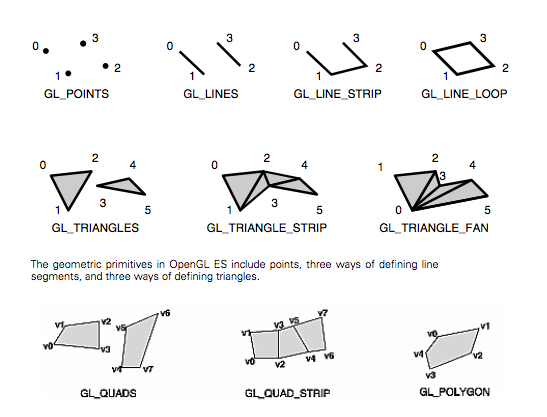 0 3 1 2
GL_POINTS

0 3 1 2
GL_LINES

0 3 1 2
GL_LINE_STRIP

0 3 1 2
GL_LINE_LOOP

0 2 4 1 3 5
GL_TRIANGLES

0 2 4 1 3 5
GL_TRIANGLE_STRIP

1 2 3 4 0 5
GL_TRIANGLE_FAN

The geometric primitives in OpenGL ES include points, three ways of defining line segments, and three ways of defining triangles.

v1 v2 v0 v3 v5 v6 v4 v7
GL_QUADS

v1 v3 v5 v7 v0 v2 v4 v6
GL_QUAD_STRIP

v0 v1 v4 v2 v3
GL_POLYGON