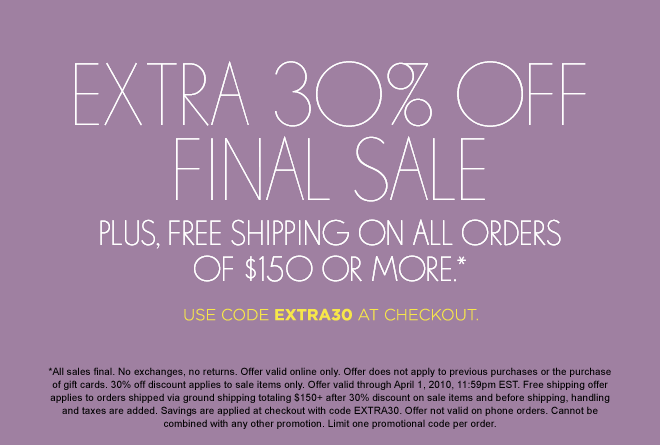 EXTRA 30% OFF
FINAL SALE

PLUS, FREE SHIPPING ON ALL ORDERS OF $150 OR MORE.*

USE CODE EXTRA30 AT CHECKOUT.

*All sales final. No exchanges, no returns. Offer valid online only. Offer does not apply to previous purchases or the purchase of gift cards. 30% off discount applies to sale items only. Offer valid through April 1, 2010, 11:59pm EST. Free shipping offer applies to orders shipped via ground shipping totaling $150+ after 30% discount on sale items and before shipping, handling and taxes are added. Savings are applied at checkout with code EXTRA30. Offer not valid on phone orders. Cannot be combined with any other promotion. Limit one promotional code per order.