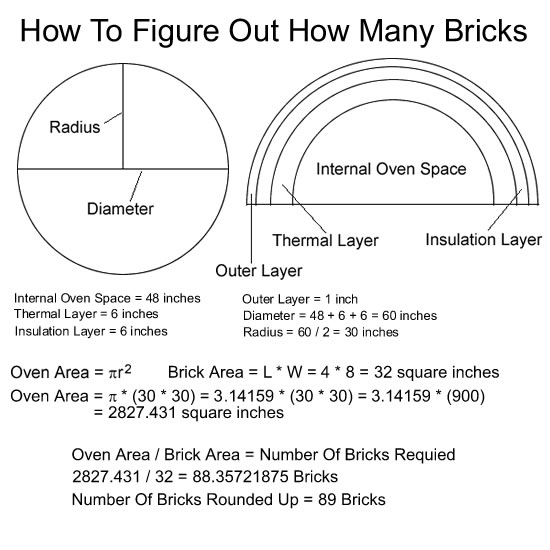 How To Figure Out How Many Bricks

Radius

Diameter

Internal Oven Space

Thermal Layer

Insulation Layer

Outer Layer

Internal Oven Space = 48 inches
Thermal Layer = 6 inches
Insulation Layer = 6 inches

Outer Layer = 1 inch
Diameter = 48 + 6 + 6 = 60 inches
Radius = 60 / 2 = 30 inches

Oven Area = $\pi r^2$ Brick Area = L * W = 4 * 8 = 32 square inches
Oven Area = $\pi$ * (30 * 30) = 3.14159 * (30 * 30) = 3.14159 * (900) = 2827.431 square inches

Oven Area / Brick Area = Number Of Bricks Requied
2827.431 / 32 = 88.35721875 Bricks
Number Of Bricks Rounded Up = 89 Bricks