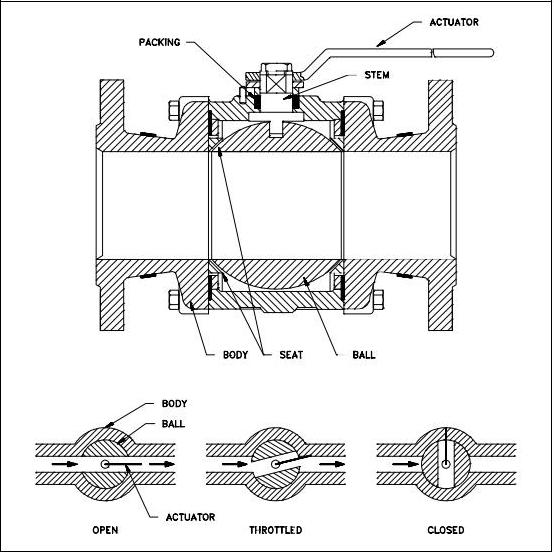 ACTUATOR

PACKING

STEM

BODY

SEAT

BALL

BODY

BALL

ACTUATOR

OPEN

THROTTLED

CLOSED