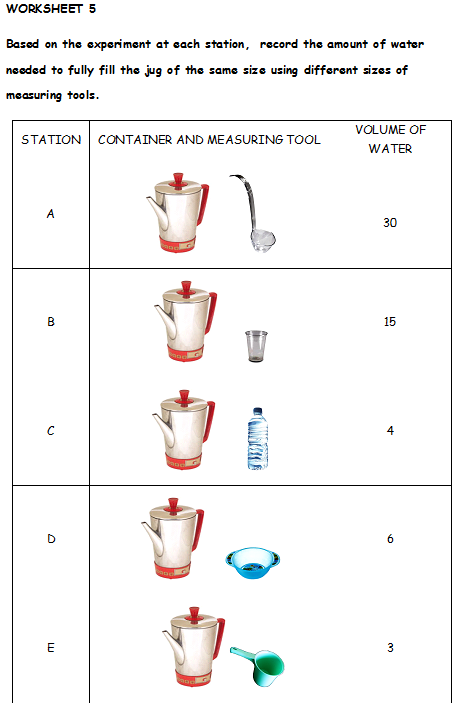 WORKSHEET 5

Based on the experiment at each station, record the amount of water needed to fully fill the jug of the same size using different sizes of measuring tools.

| STATION | CONTAINER AND MEASURING TOOL | VOLUME OF WATER |
|---|---|---|
| A | | 30 |
| B | | 15 |
| C | | 4 |
| D | | 6 |
| E | | 3 |