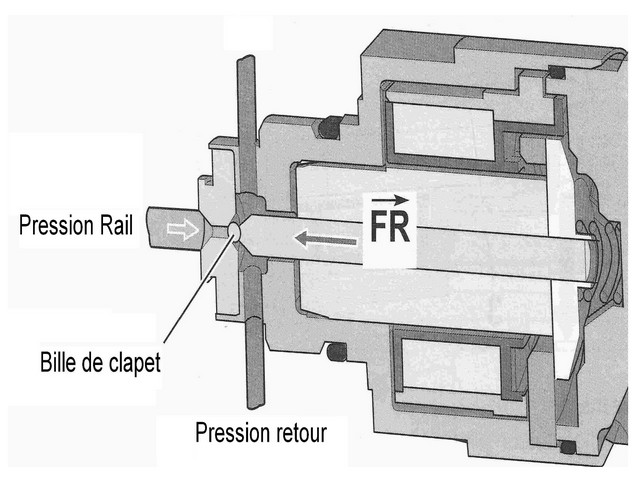 Pression Rail

$\overrightarrow{FR}$

Bille de clapet

Pression retour