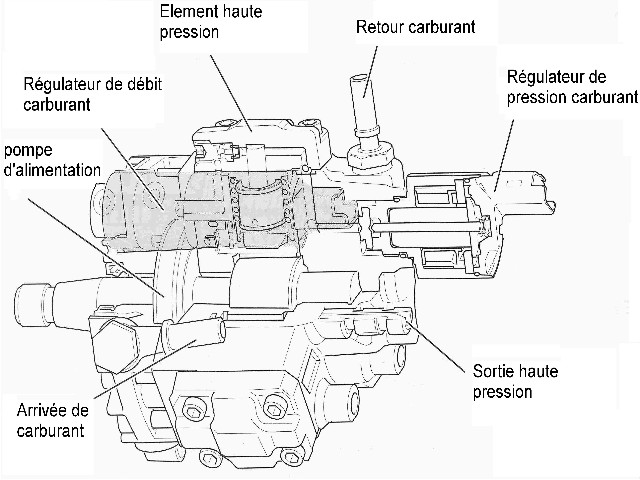 Element haute pression

Retour carburant

Régulateur de débit carburant

Régulateur de pression carburant

pompe d'alimentation

Sortie haute pression

Arrivée de carburant