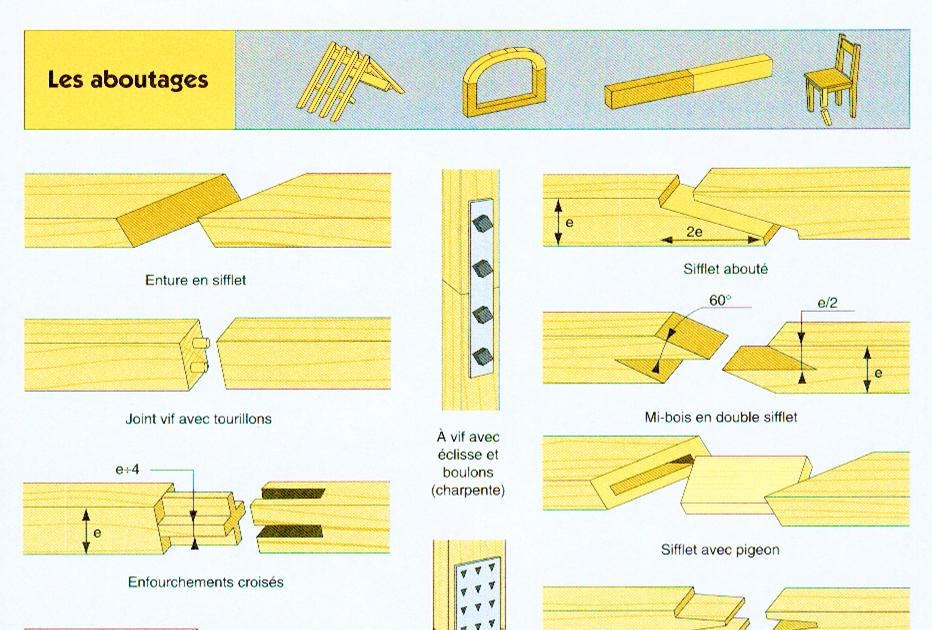 Les aboutages

Enture en sifflet

Joint vif avec tourillons

e÷4

e

Enfourchements croisés

À vif avec éclisse et boulons (charpente)

e

2e

Sifflet abouté

60°

e/2

e

Mi-bois en double sifflet

Sifflet avec pigeon