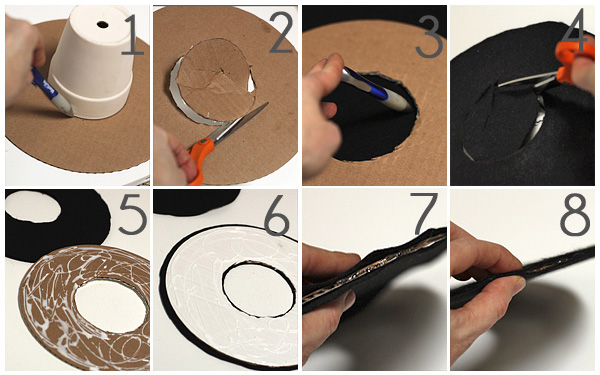 1
2
3
4
5
6
7
8