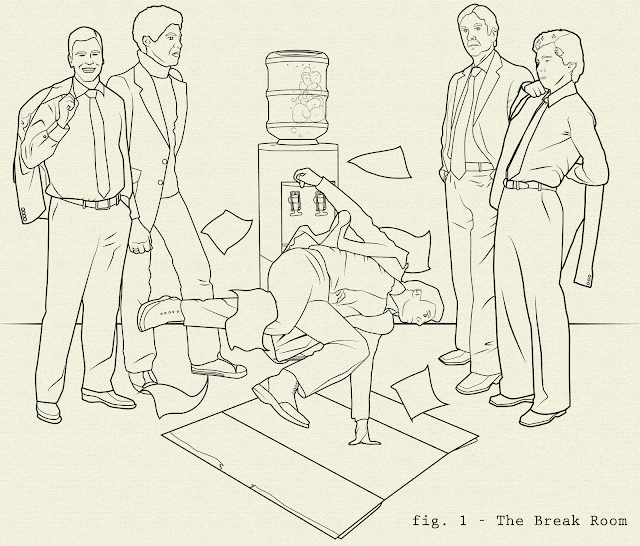 fig. 1 - The Break Room