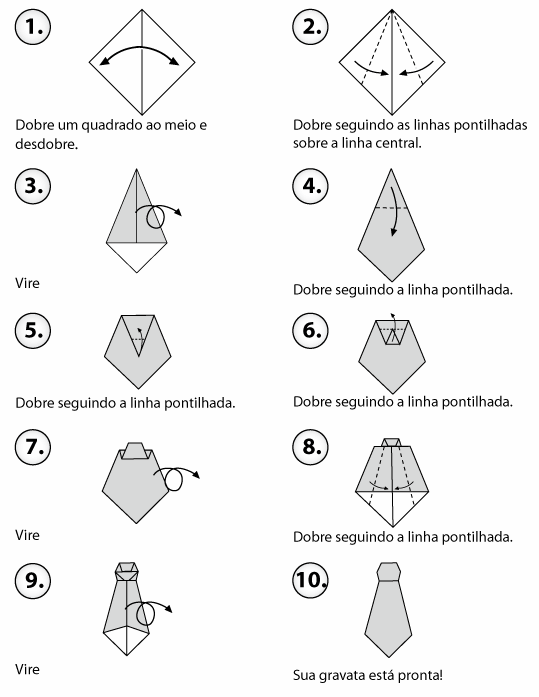 1.

Dobre um quadrado ao meio e desdobre.

2.

Dobre seguindo as linhas pontilhadas sobre a linha central.

3.

Vire

4.

Dobre seguindo a linha pontilhada.

5.

Dobre seguindo a linha pontilhada.

6.

Dobre seguindo a linha pontilhada.

7.

Vire

8.

Dobre seguindo a linha pontilhada.

9.

Vire

10.

Sua gravata está pronta!