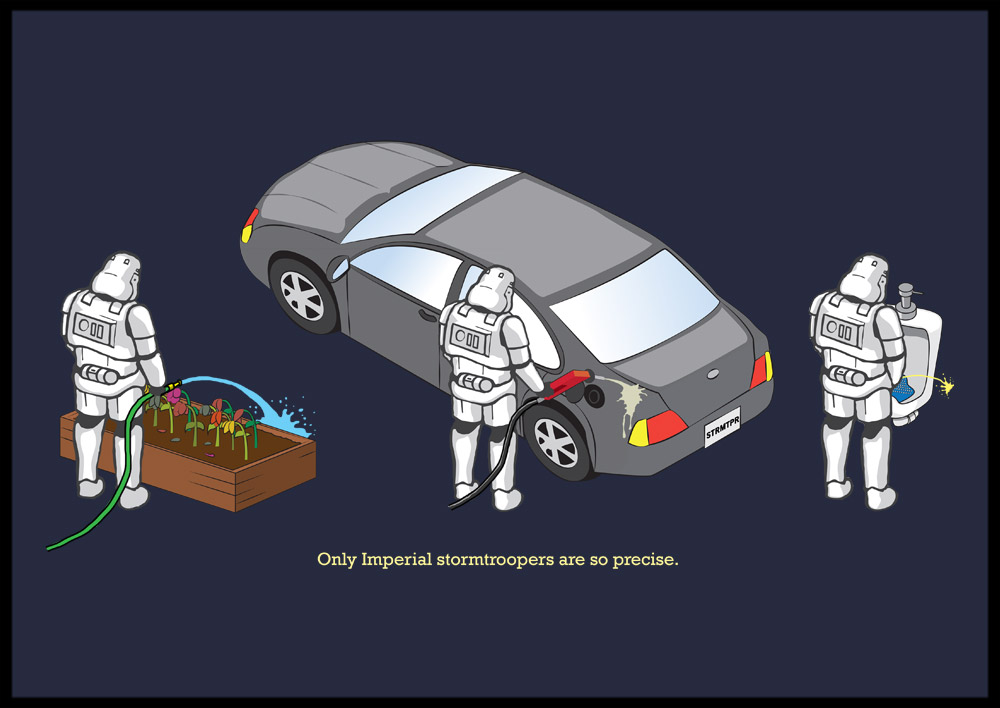 STRMTPR

Only Imperial stormtroopers are so precise.