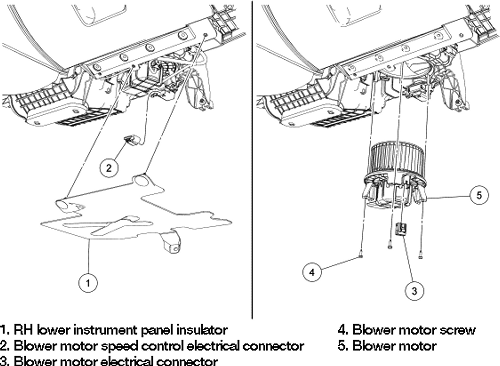 2

1

5

4

3

1. RH lower instrument panel insulator
2. Blower motor speed control electrical connector
3. Blower motor electrical connector

4. Blower motor screw
5. Blower motor