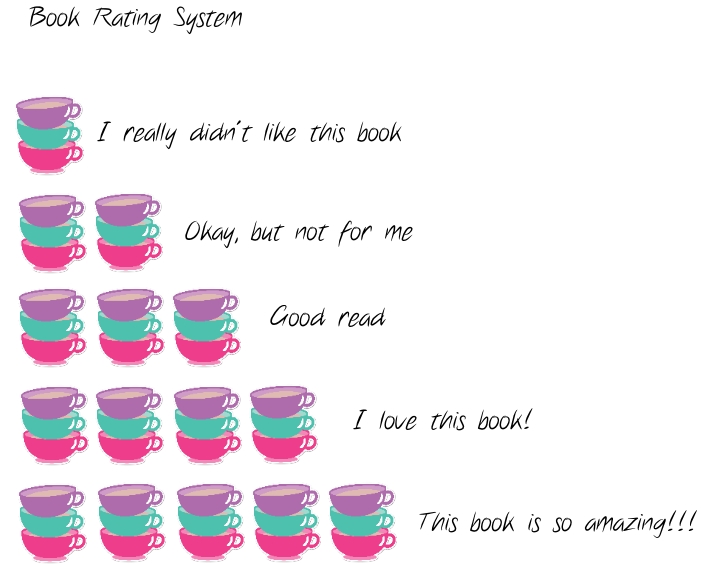 Book Rating System

I really didn't like this book

Okay, but not for me

Good read

I love this book!

This book is so amazing!!!