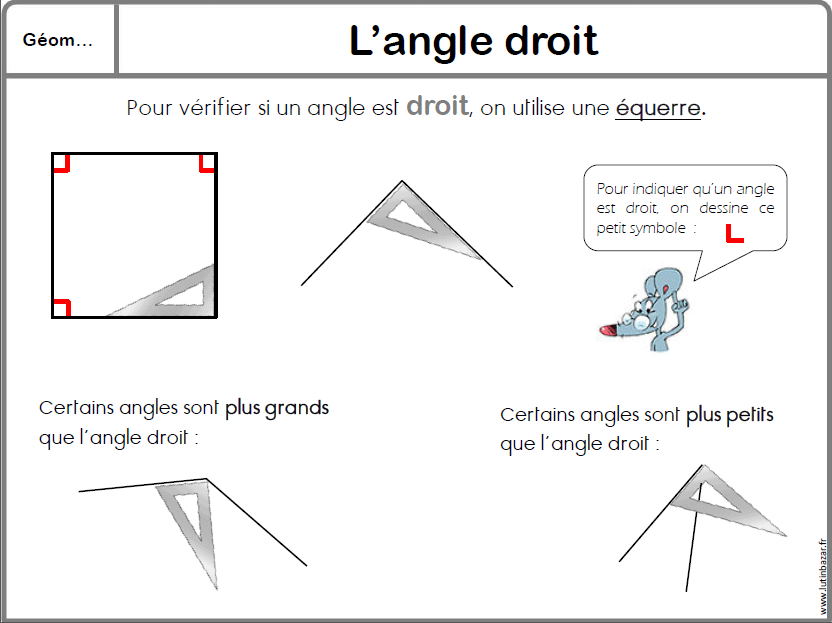 Géom…

L'angle droit

Pour vérifier si un angle est droit, on utilise une équerre.

Pour indiquer qu'un angle est droit, on dessine ce petit symbole :

Certains angles sont plus grands que l'angle droit :

Certains angles sont plus petits que l'angle droit :

www.lutinbazar.fr