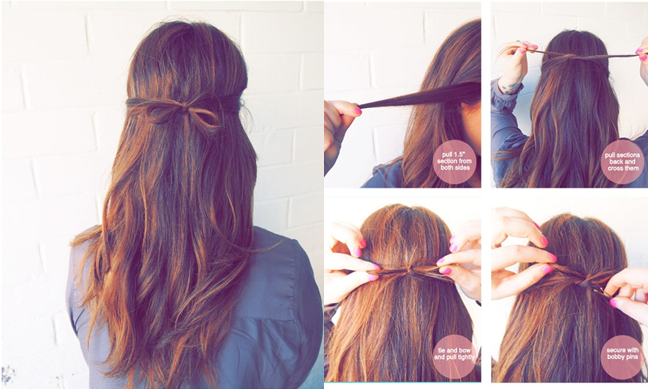 pull 1.5" section from both sides

pull sections back and cross them

tie and bow and pull tightly

secure with bobby pins