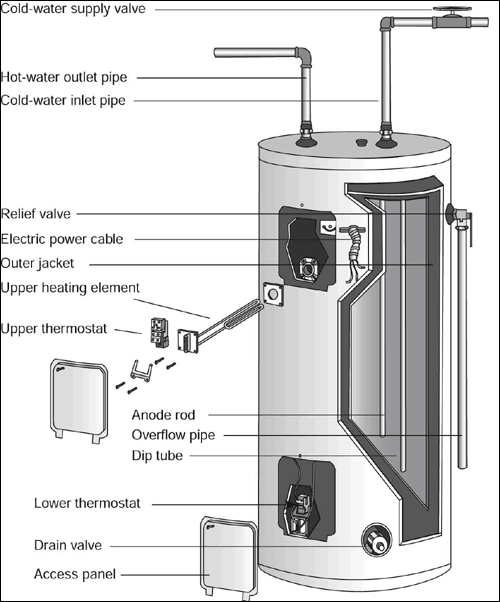 Cold-water supply valve
Hot-water outlet pipe
Cold-water inlet pipe
Relief valve
Electric power cable
Outer jacket
Upper heating element
Upper thermostat
Anode rod
Overflow pipe
Dip tube
Lower thermostat
Drain valve
Access panel