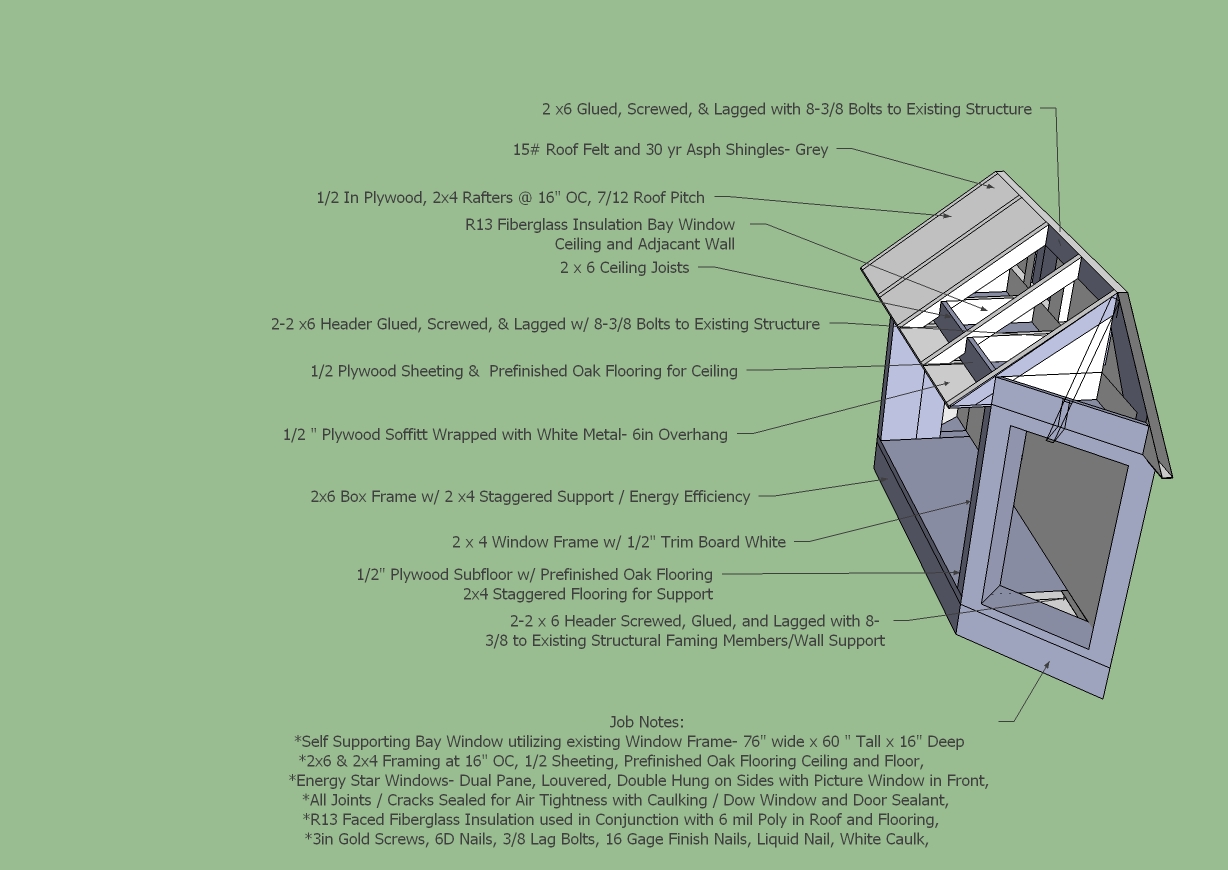 2 x6 Glued, Screwed, & Lagged with 8-3/8 Bolts to Existing Structure

15# Roof Felt and 30 yr Asph Shingles- Grey

1/2 In Plywood, 2x4 Rafters @ 16" OC, 7/12 Roof Pitch

R13 Fiberglass Insulation Bay Window Ceiling and Adjacant Wall

2 x 6 Ceiling Joists

2-2 x6 Header Glued, Screwed, & Lagged w/ 8-3/8 Bolts to Existing Structure

1/2 Plywood Sheeting & Prefinished Oak Flooring for Ceiling

1/2 " Plywood Soffitt Wrapped with White Metal- 6in Overhang

2x6 Box Frame w/ 2 x4 Staggered Support / Energy Efficiency

2 x 4 Window Frame w/ 1/2" Trim Board White

1/2" Plywood Subfloor w/ Prefinished Oak Flooring 2x4 Staggered Flooring for Support

2-2 x 6 Header Screwed, Glued, and Lagged with 8-3/8 to Existing Structural Faming Members/Wall Support

Job Notes:
*Self Supporting Bay Window utilizing existing Window Frame- 76" wide x 60 " Tall x 16" Deep
*2x6 & 2x4 Framing at 16" OC, 1/2 Sheeting, Prefinished Oak Flooring Ceiling and Floor,
*Energy Star Windows- Dual Pane, Louvered, Double Hung on Sides with Picture Window in Front,
*All Joints / Cracks Sealed for Air Tightness with Caulking / Dow Window and Door Sealant,
*R13 Faced Fiberglass Insulation used in Conjunction with 6 mil Poly in Roof and Flooring,
*3in Gold Screws, 6D Nails, 3/8 Lag Bolts, 16 Gage Finish Nails, Liquid Nail, White Caulk,