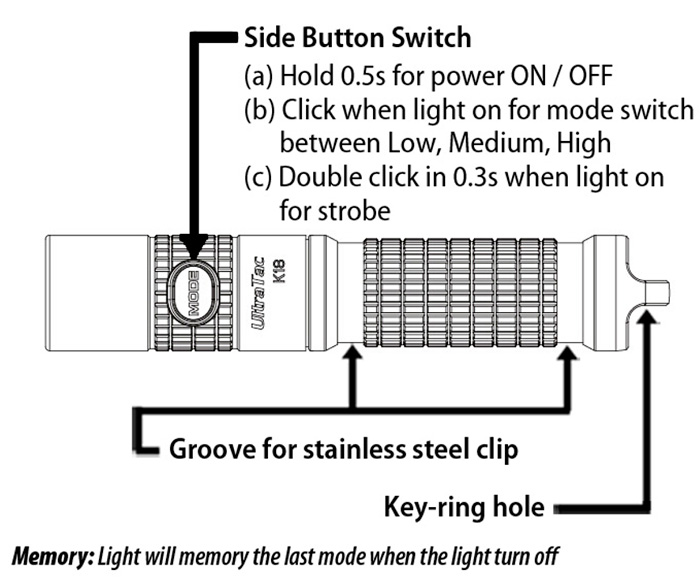 Side Button Switch
(a) Hold 0.5s for power ON / OFF
(b) Click when light on for mode switch between Low, Medium, High
(c) Double click in 0.3s when light on for strobe

MODE

UltraTac
K18

Groove for stainless steel clip

Key-ring hole

Memory: Light will memory the last mode when the light turn off