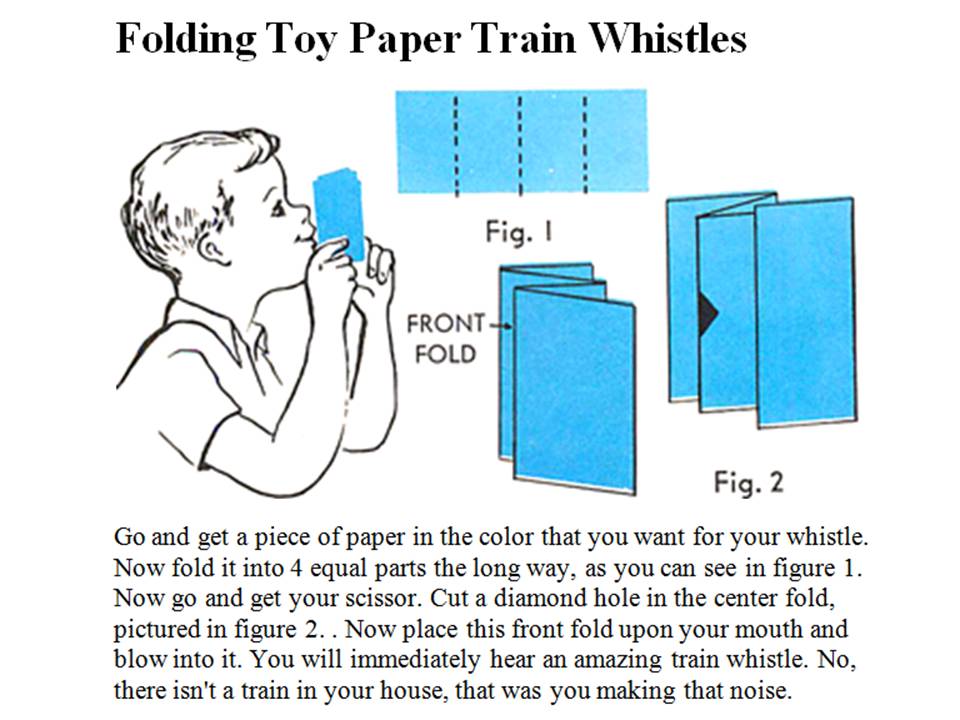 Folding Toy Paper Train Whistles

Fig. 1

FRONT FOLD

Fig. 2

Go and get a piece of paper in the color that you want for your whistle. Now fold it into 4 equal parts the long way, as you can see in figure 1. Now go and get your scissor. Cut a diamond hole in the center fold, pictured in figure 2. . Now place this front fold upon your mouth and blow into it. You will immediately hear an amazing train whistle. No, there isn't a train in your house, that was you making that noise.