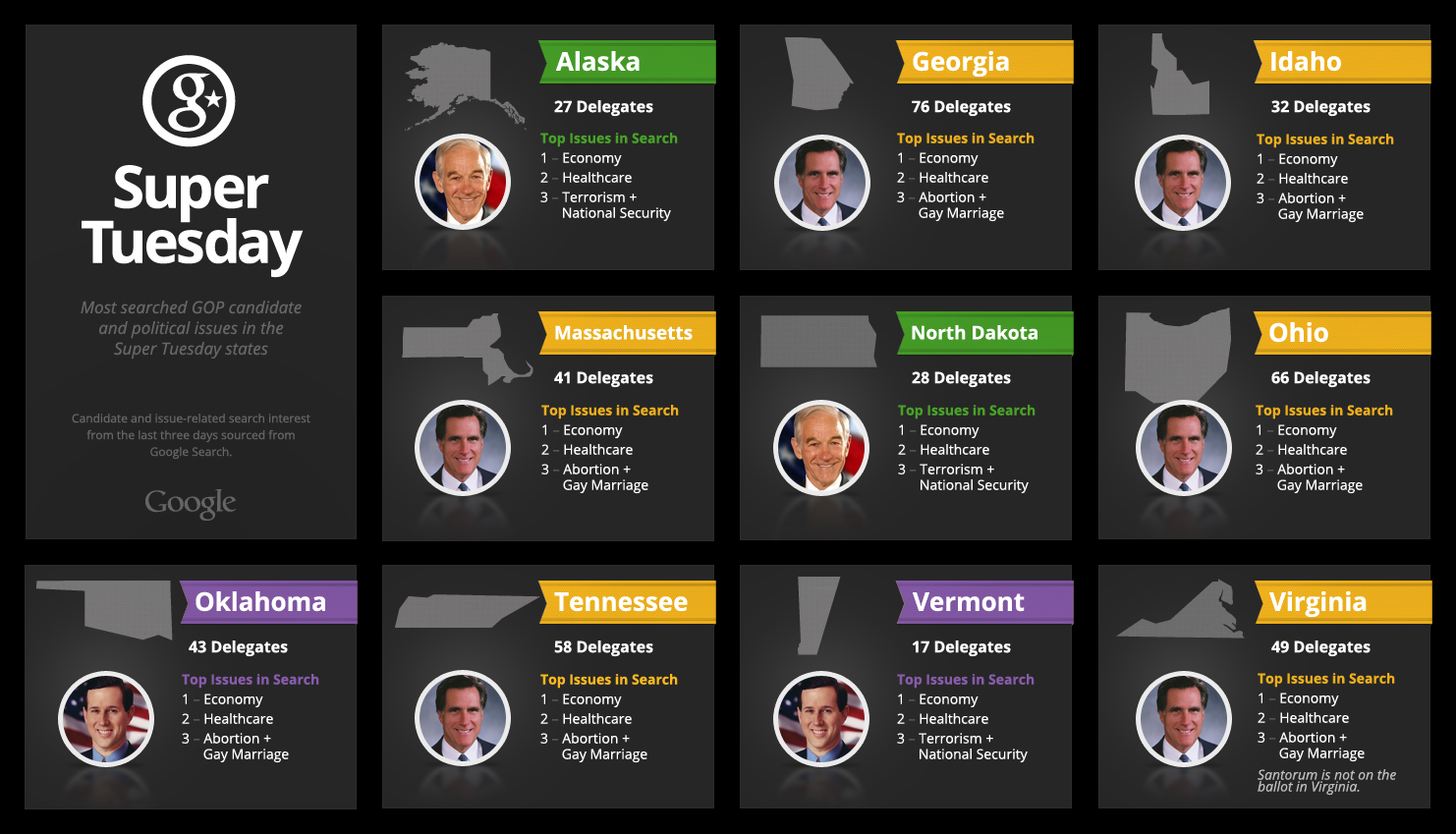 Super Tuesday

Most searched GOP candidate and political issues in the Super Tuesday states

Candidate and issue-related search interest from the last three days sourced from Google Search.

Google

Alaska
27 Delegates
Top Issues in Search
1 – Economy
2 – Healthcare
3 – Terrorism + National Security

Georgia
76 Delegates
Top Issues in Search
1 – Economy
2 – Healthcare
3 – Abortion + Gay Marriage

Idaho
32 Delegates
Top Issues in Search
1 – Economy
2 – Healthcare
3 – Abortion + Gay Marriage

Massachusetts
41 Delegates
Top Issues in Search
1 – Economy
2 – Healthcare
3 – Abortion + Gay Marriage

North Dakota
28 Delegates
Top Issues in Search
1 – Economy
2 – Healthcare
3 – Terrorism + National Security

Ohio
66 Delegates
Top Issues in Search
1 – Economy
2 – Healthcare
3 – Abortion + Gay Marriage

Oklahoma
43 Delegates
Top Issues in Search
1 – Economy
2 – Healthcare
3 – Abortion + Gay Marriage

Tennessee
58 Delegates
Top Issues in Search
1 – Economy
2 – Healthcare
3 – Abortion + Gay Marriage

Vermont
17 Delegates
Top Issues in Search
1 – Economy
2 – Healthcare
3 – Terrorism + National Security

Virginia
49 Delegates
Top Issues in Search
1 – Economy
2 – Healthcare
3 – Abortion + Gay Marriage
Santorum is not on the ballot in Virginia.