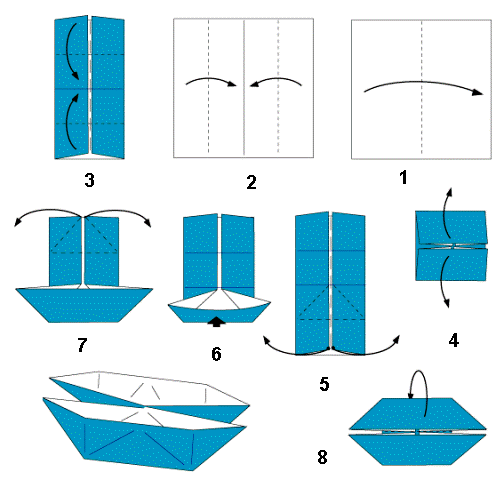 3

2

1

7

6

5

4

8