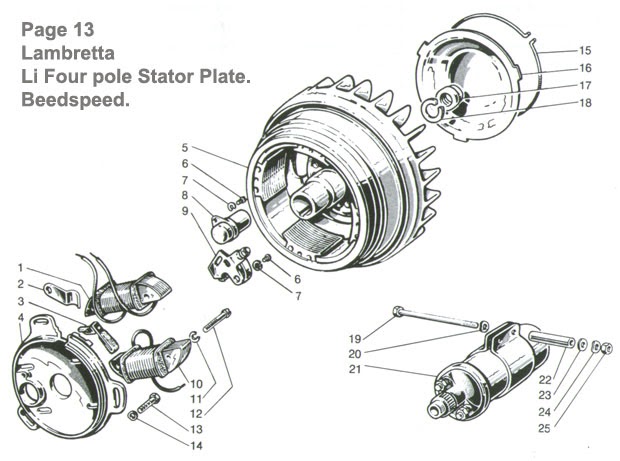 Page 13
Lambretta
Li Four pole Stator Plate.
Beedspeed.

15
16
17
18
5
6
7
8
9
6
7
1
2
3
4
10
11
12
13
14
19
20
21
22
23
24
25