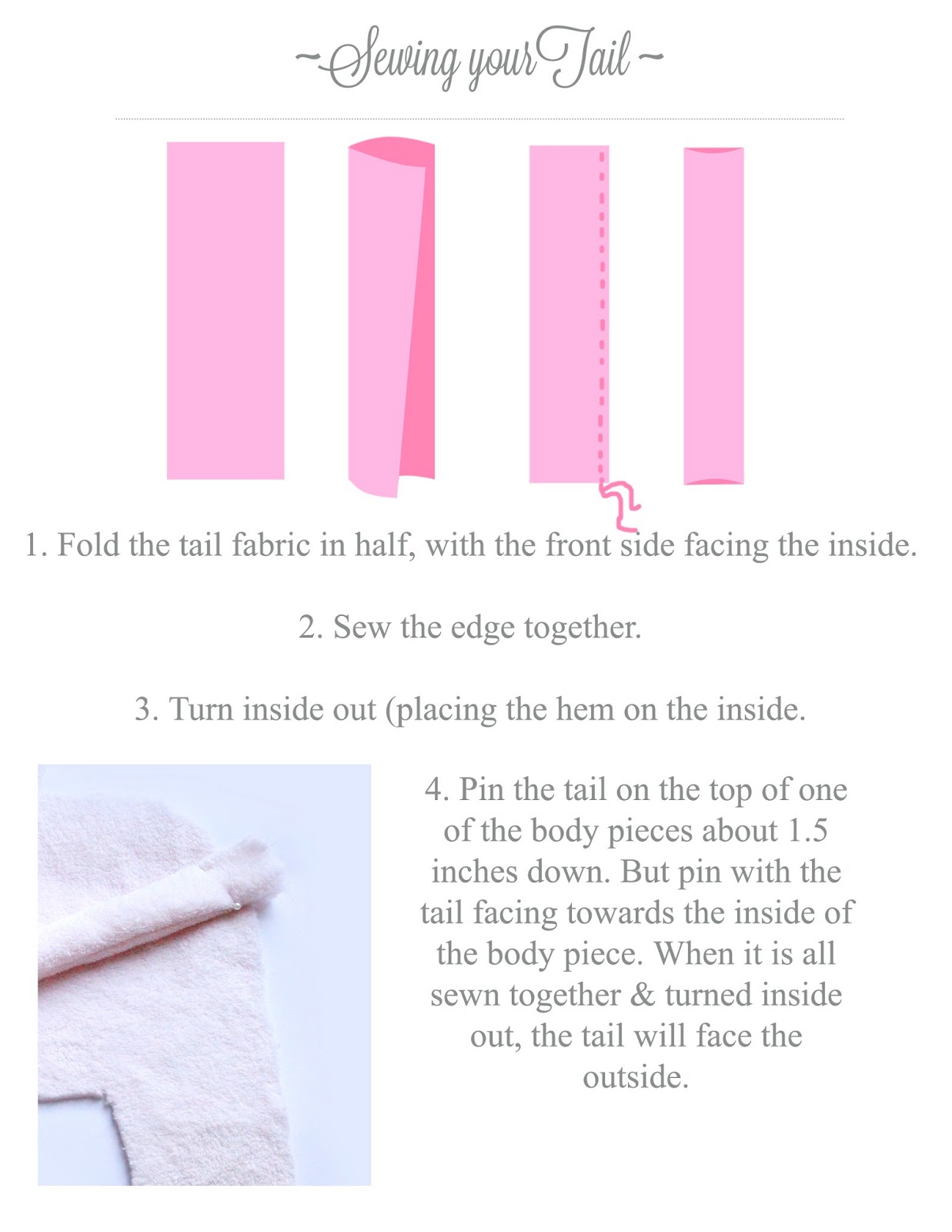 ~Sewing your Tail~

1. Fold the tail fabric in half, with the front side facing the inside.

2. Sew the edge together.

3. Turn inside out (placing the hem on the inside.

4. Pin the tail on the top of one of the body pieces about 1.5 inches down. But pin with the tail facing towards the inside of the body piece. When it is all sewn together & turned inside out, the tail will face the outside.