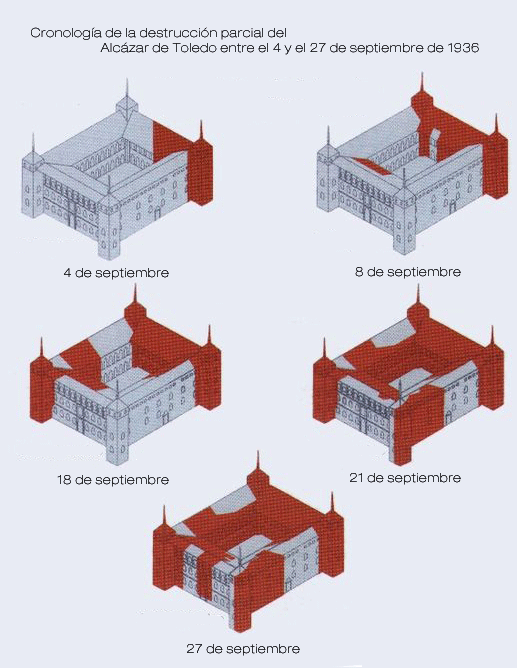 Cronología de la destrucción parcial del
Alcázar de Toledo entre el 4 y el 27 de septiembre de 1936

4 de septiembre

8 de septiembre

18 de septiembre

21 de septiembre

27 de septiembre