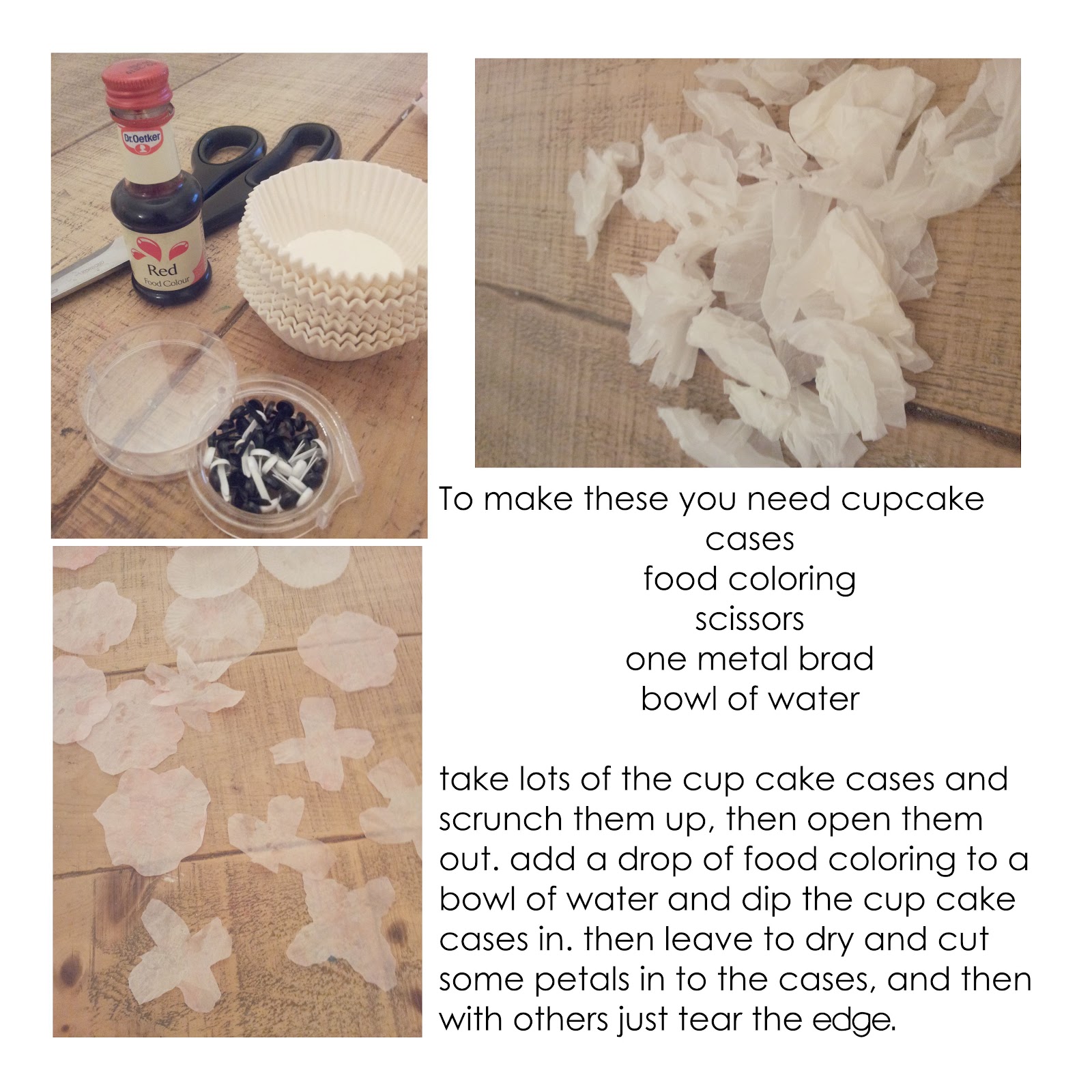 Dr.Oetker
Red
Food Colour

To make these you need cupcake cases
food coloring
scissors
one metal brad
bowl of water

take lots of the cup cake cases and scrunch them up, then open them out. add a drop of food coloring to a bowl of water and dip the cup cake cases in. then leave to dry and cut some petals in to the cases, and then with others just tear the edge.