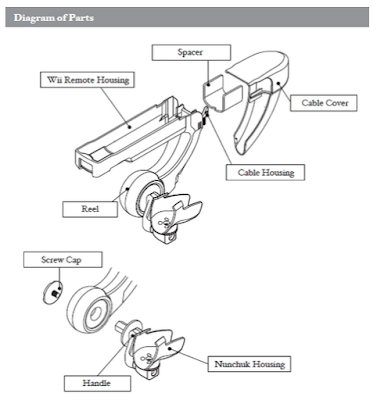 Diagram of Parts

Spacer

Wii Remote Housing

Cable Cover

Cable Housing

Reel

Screw Cap

Nunchuk Housing

Handle