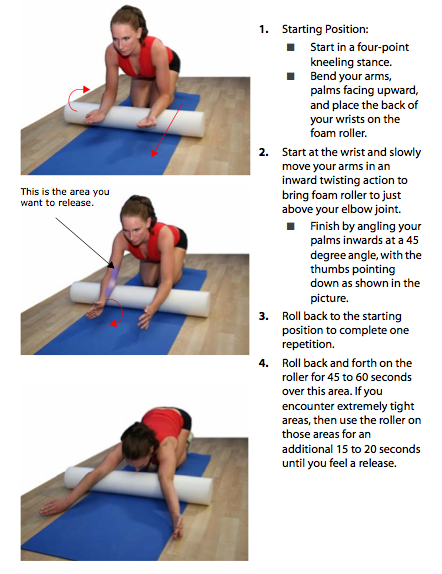 This is the area you want to release.

1. Starting Position:
■ Start in a four-point kneeling stance.
■ Bend your arms, palms facing upward, and place the back of your wrists on the foam roller.

2. Start at the wrist and slowly move your arms in an inward twisting action to bring foam roller to just above your elbow joint.
■ Finish by angling your palms inwards at a 45 degree angle, with the thumbs pointing down as shown in the picture.

3. Roll back to the starting position to complete one repetition.

4. Roll back and forth on the roller for 45 to 60 seconds over this area. If you encounter extremely tight areas, then use the roller on those areas for an additional 15 to 20 seconds until you feel a release.