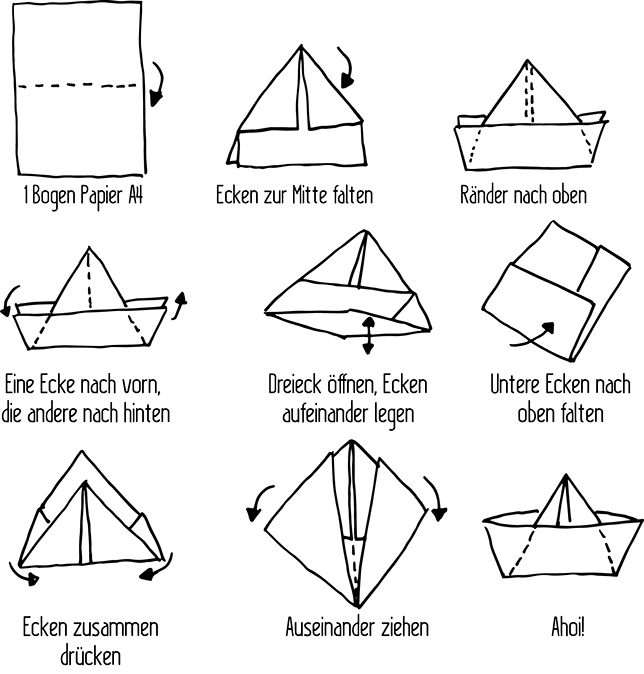 1 Bogen Papier A4

Ecken zur Mitte falten

Ränder nach oben

Eine Ecke nach vorn, die andere nach hinten

Dreieck öffnen, Ecken aufeinander legen

Untere Ecken nach oben falten

Ecken zusammen drücken

Auseinander ziehen

Ahoi!