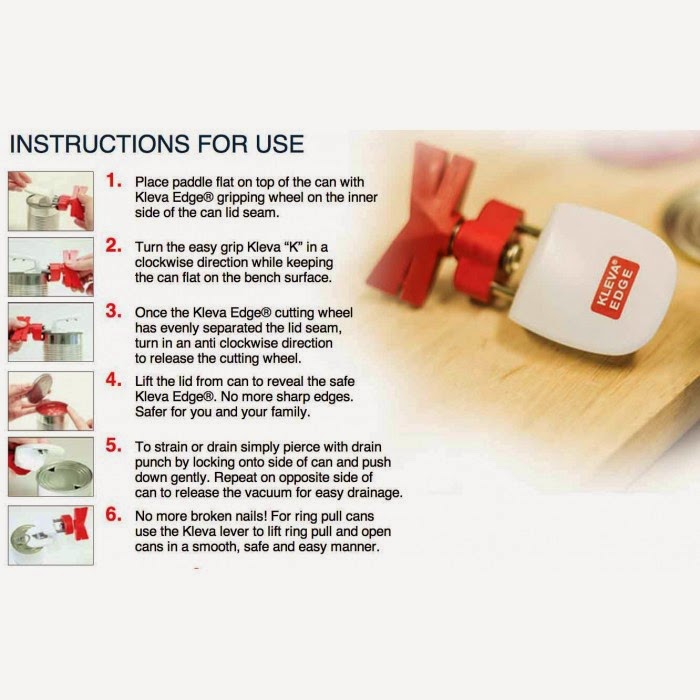 INSTRUCTIONS FOR USE

1. Place paddle flat on top of the can with Kleva Edge® gripping wheel on the inner side of the can lid seam.

2. Turn the easy grip Kleva "K" in a clockwise direction while keeping the can flat on the bench surface.

3. Once the Kleva Edge® cutting wheel has evenly separated the lid seam, turn in an anti clockwise direction to release the cutting wheel.

4. Lift the lid from can to reveal the safe Kleva Edge®. No more sharp edges. Safer for you and your family.

5. To strain or drain simply pierce with drain punch by locking onto side of can and push down gently. Repeat on opposite side of can to release the vacuum for easy drainage.

6. No more broken nails! For ring pull cans use the Kleva lever to lift ring pull and open cans in a smooth, safe and easy manner.

KLEVA® EDGE