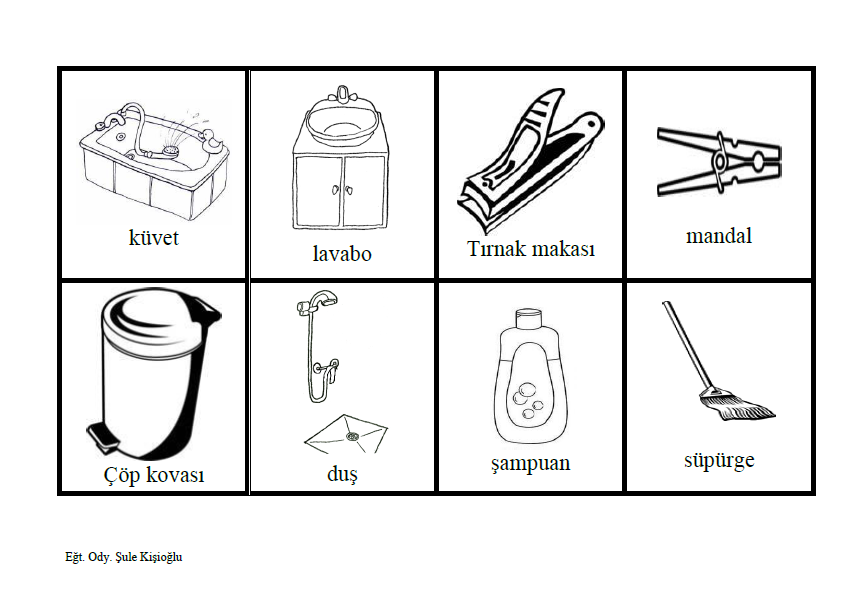 | küvet | lavabo | Tırnak makası | mandal |
|---|---|---|---|
| Çöp kovası | duş | şampuan | süpürge |

Eğt. Ody. Şule Kişioğlu