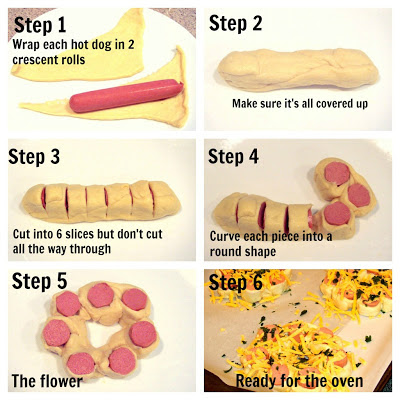 Step 1
Wrap each hot dog in 2 crescent rolls

Step 2
Make sure it's all covered up

Step 3
Cut into 6 slices but don't cut all the way through

Step 4
Curve each piece into a round shape

Step 5
The flower

Step 6
Ready for the oven