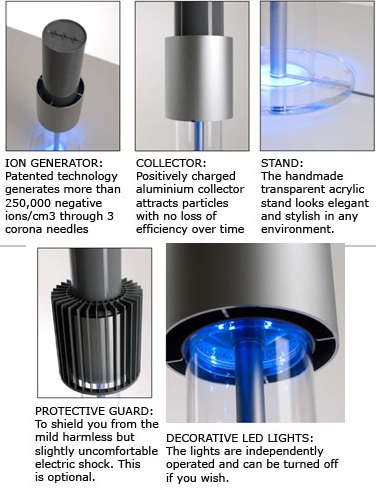 ION GENERATOR:
Patented technology generates more than 250,000 negative ions/cm3 through 3 corona needles

COLLECTOR:
Positively charged aluminium collector attracts particles with no loss of efficiency over time

STAND:
The handmade transparent acrylic stand looks elegant and stylish in any environment.

PROTECTIVE GUARD:
To shield you from the mild harmless but slightly uncomfortable electric shock. This is optional.

DECORATIVE LED LIGHTS:
The lights are independently operated and can be turned off if you wish.