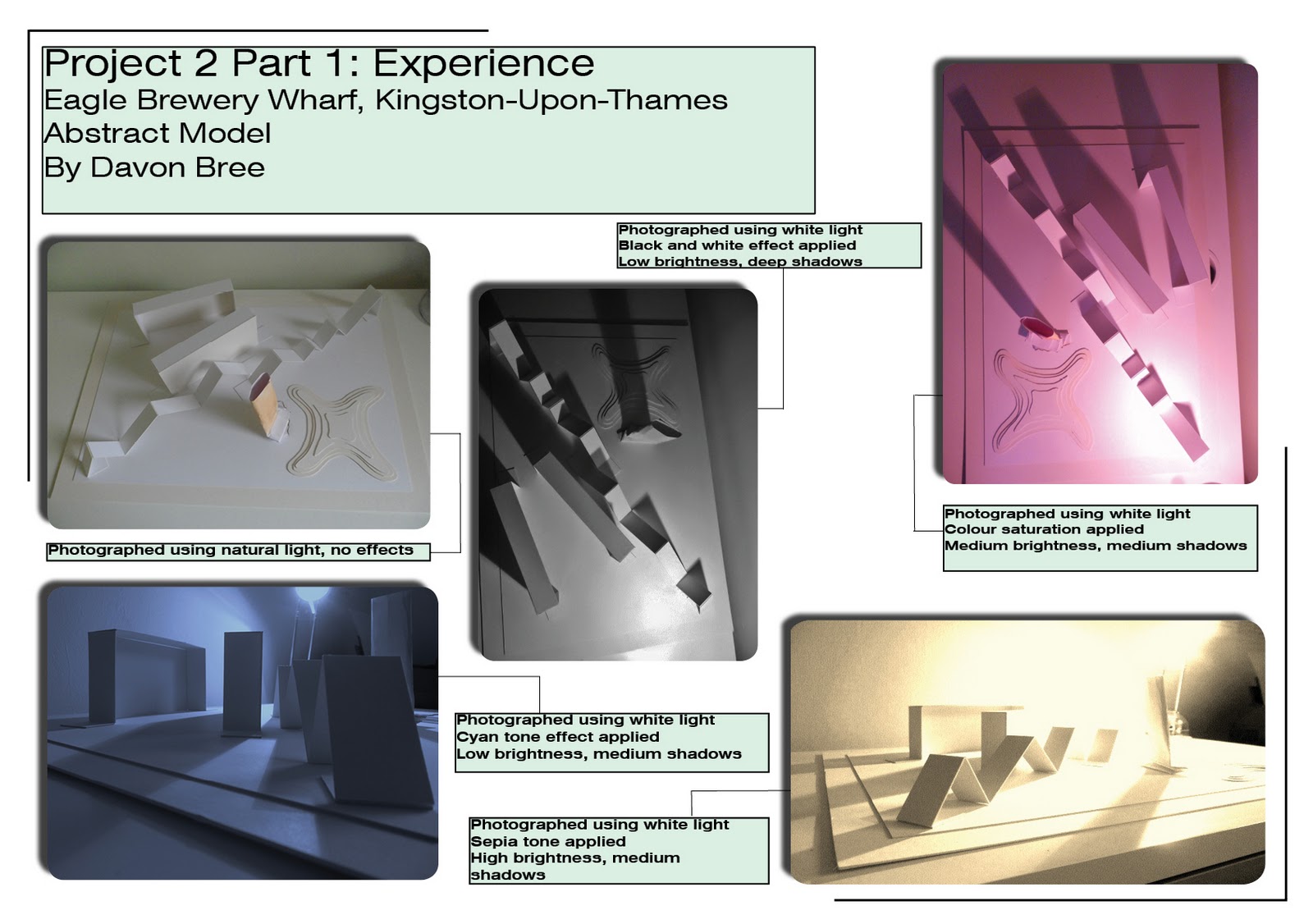 Project 2 Part 1: Experience
Eagle Brewery Wharf, Kingston-Upon-Thames
Abstract Model
By Davon Bree

Photographed using white light
Black and white effect applied
Low brightness, deep shadows

Photographed using natural light, no effects

Photographed using white light
Colour saturation applied
Medium brightness, medium shadows

Photographed using white light
Cyan tone effect applied
Low brightness, medium shadows

Photographed using white light
Sepia tone applied
High brightness, medium shadows