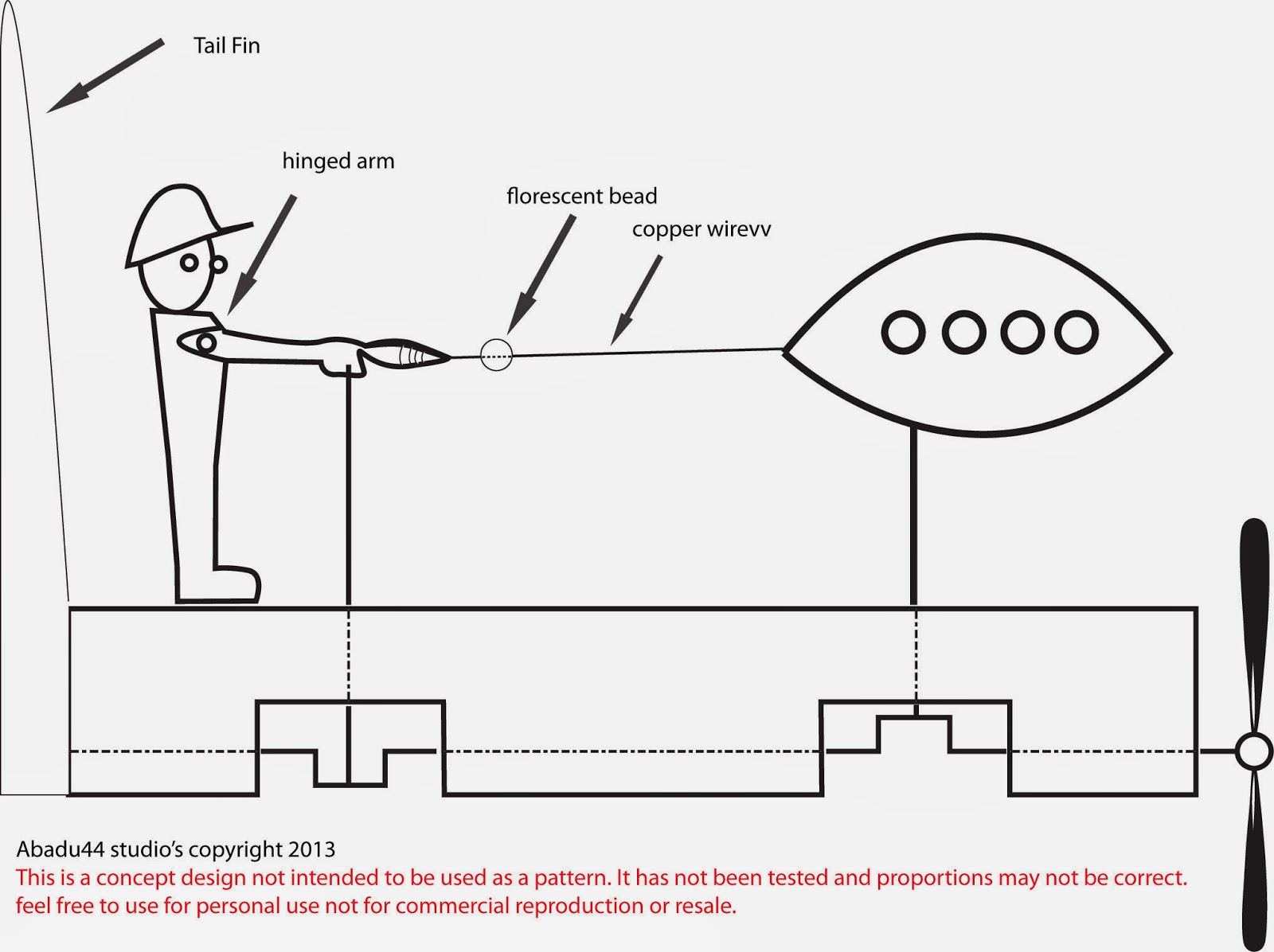 Tail Fin

hinged arm

florescent bead

copper wirevv

Abadu44 studio's copyright 2013
This is a concept design not intended to be used as a pattern. It has not been tested and proportions may not be correct.
feel free to use for personal use not for commercial reproduction or resale.