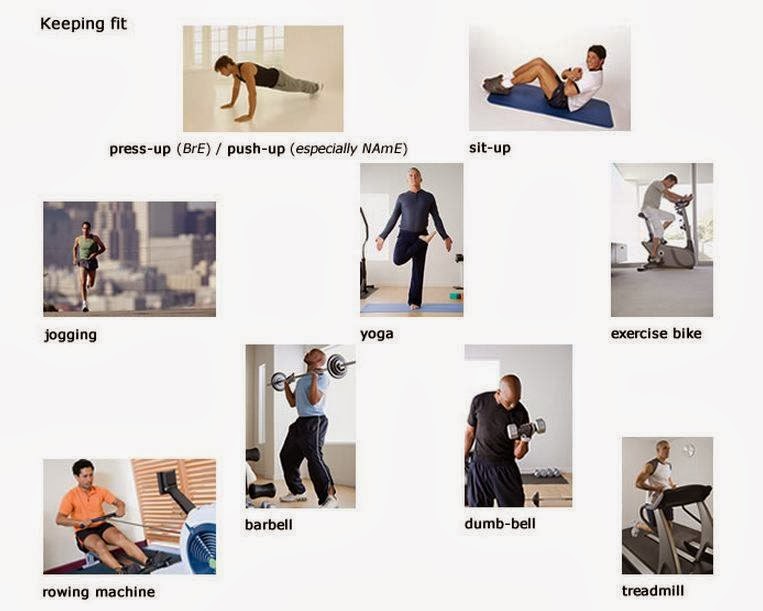 Keeping fit

press-up (BrE) / push-up (especially NAmE)

sit-up

jogging

yoga

exercise bike

barbell

dumb-bell

rowing machine

treadmill