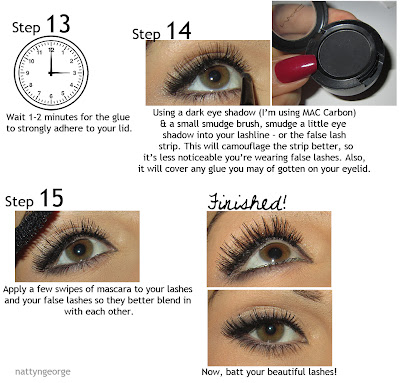 Step 13

12
1
2
3
4
5
6
7
8
9
10
11

Wait 1-2 minutes for the glue to strongly adhere to your lid.

Step 14

Using a dark eye shadow (I'm using MAC Carbon) & a small smudge brush, smudge a little eye shadow into your lashline - or the false lash strip. This will camouflage the strip better, so it's less noticeable you're wearing false lashes. Also, it will cover any glue you may of gotten on your eyelid.

Step 15

Apply a few swipes of mascara to your lashes and your false lashes so they better blend in with each other.

Finished!

Now, batt your beautiful lashes!

nattyngeorge