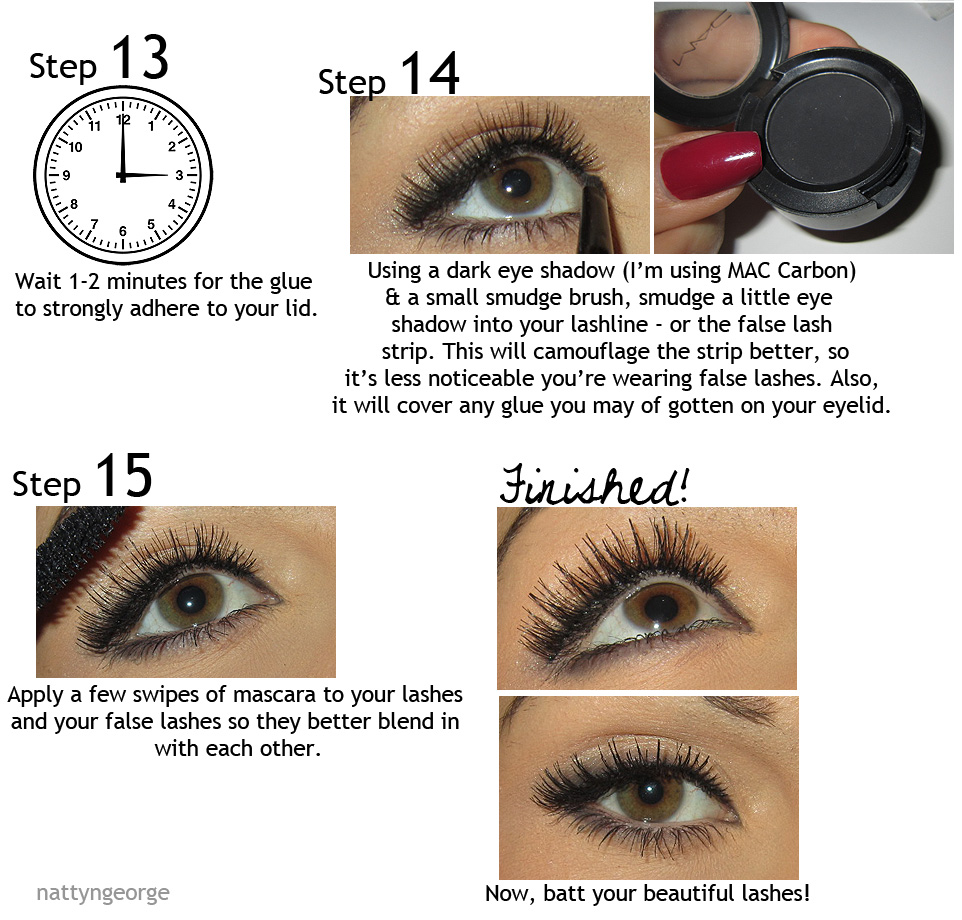 Step 13

11 12 1
10 2
9 3
8 4
7 6 5

Wait 1-2 minutes for the glue to strongly adhere to your lid.

Step 14

MAC

Using a dark eye shadow (I'm using MAC Carbon) & a small smudge brush, smudge a little eye shadow into your lashline - or the false lash strip. This will camouflage the strip better, so it's less noticeable you're wearing false lashes. Also, it will cover any glue you may of gotten on your eyelid.

Step 15

Apply a few swipes of mascara to your lashes and your false lashes so they better blend in with each other.

Finished!

Now, batt your beautiful lashes!

nattyngeorge