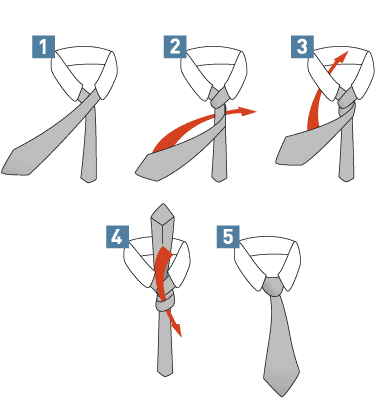 1

2

3

4

5